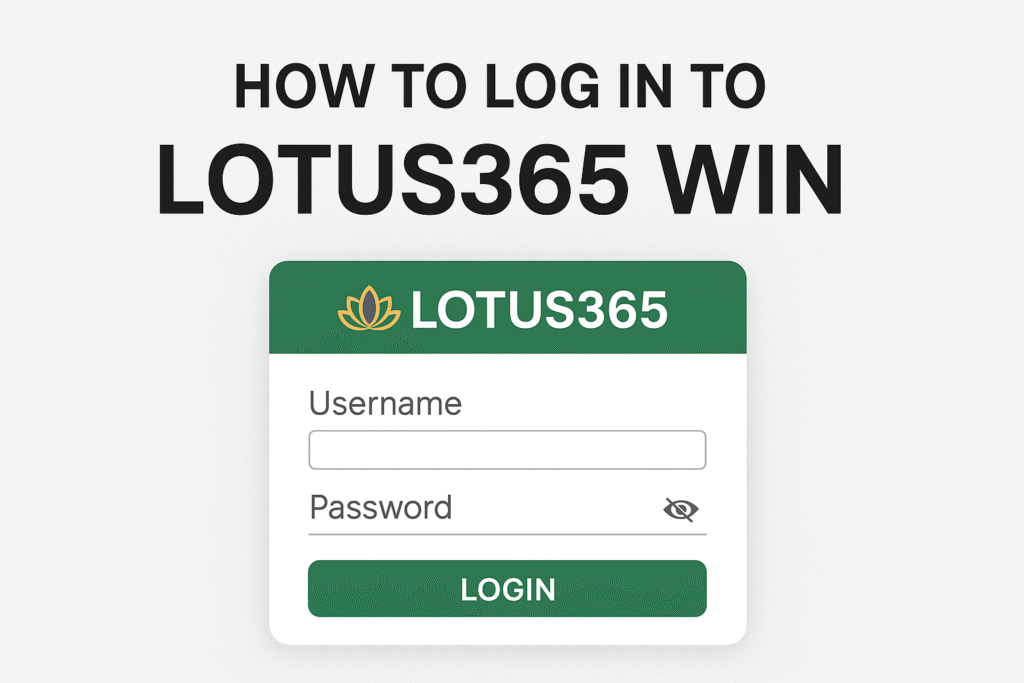 HOW TO LOG IN TO
LOTUS365 WIN

LOTUS365

Username

Password

LOGIN